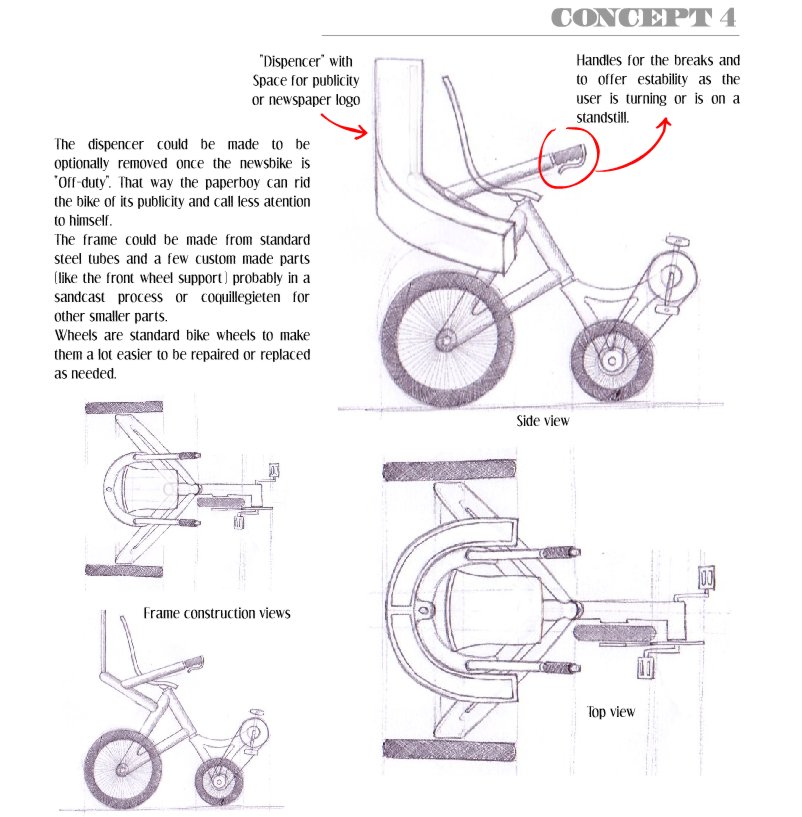 CONCEPT 4

"Dispencer" with Space for publicity or newspaper logo

Handles for the breaks and to offer estability as the user is turning or is on a standstill.

The dispencer could be made to be optionally removed once the newsbike is "Off-duty". That way the paperboy can rid the bike of its publicity and call less atention to himself.
The frame could be made from standard steel tubes and a few custom made parts (like the front wheel support) probably in a sandcast process or coquillegieten for other smaller parts.
Wheels are standard bike wheels to make them a lot easier to be repaired or replaced as needed.

Side view

Frame construction views

Top view