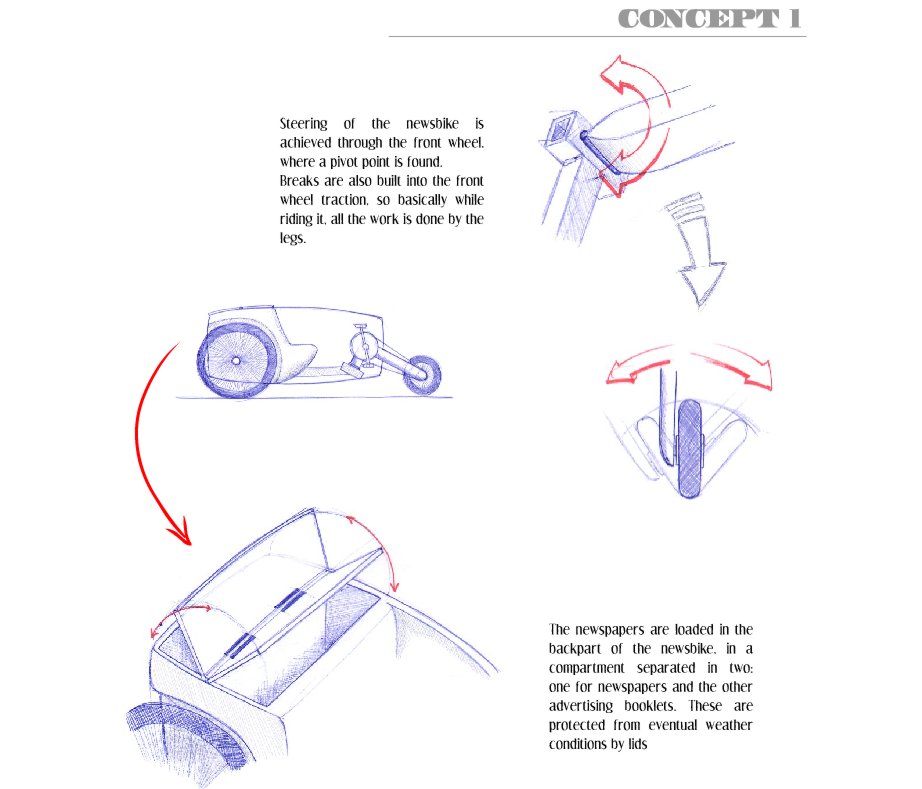 CONCEPT 1

Steering of the newsbike is achieved through the front wheel, where a pivot point is found.
Breaks are also built into the front wheel traction, so basically while riding it, all the work is done by the legs.

The newspapers are loaded in the backpart of the newsbike, in a compartment separated in two: one for newspapers and the other advertising booklets. These are protected from eventual weather conditions by lids