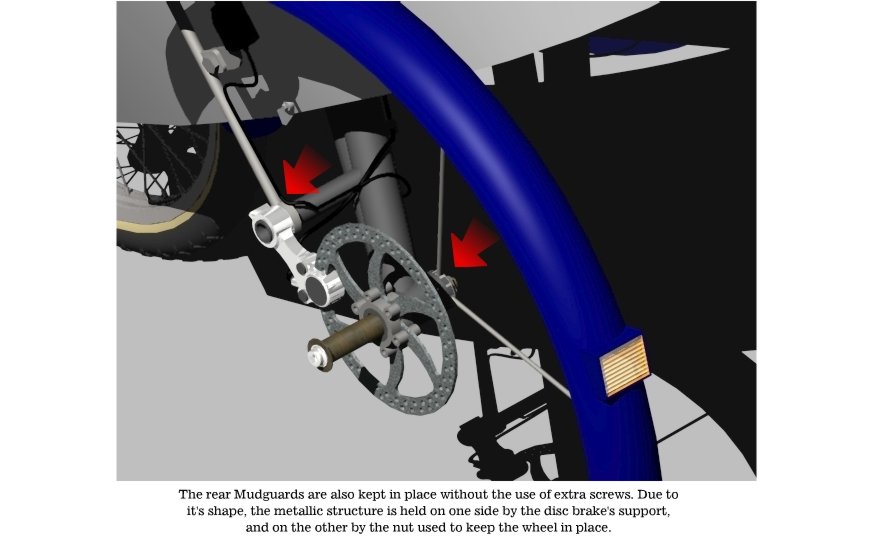 The rear Mudguards are also kept in place without the use of extra screws. Due to it's shape, the metallic structure is held on one side by the disc brake's support, and on the other by the nut used to keep the wheel in place.